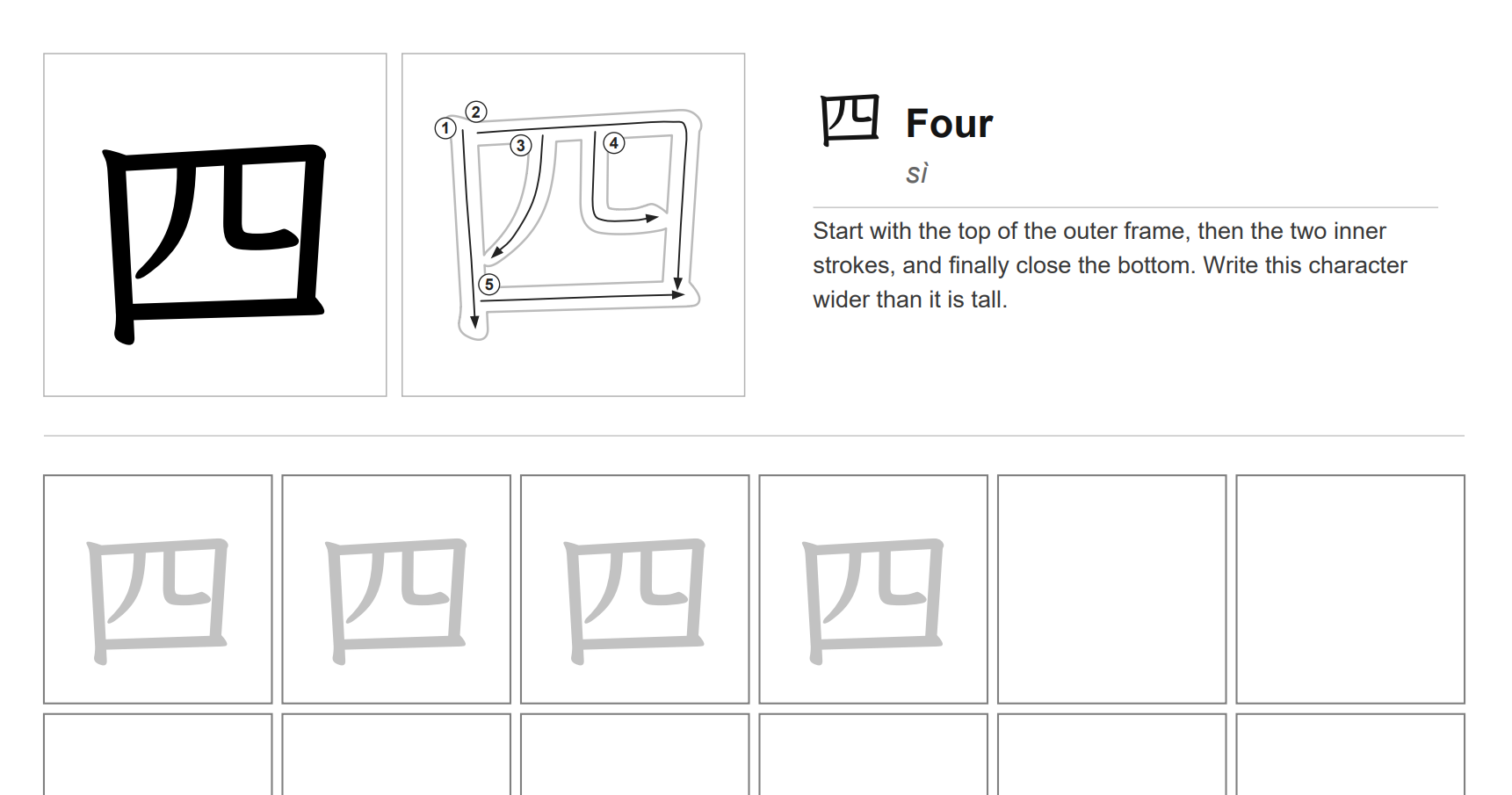 四

1 2 3 4 5

四 Four

sì

Start with the top of the outer frame, then the two inner strokes, and finally close the bottom. Write this character wider than it is tall.

四 四 四 四